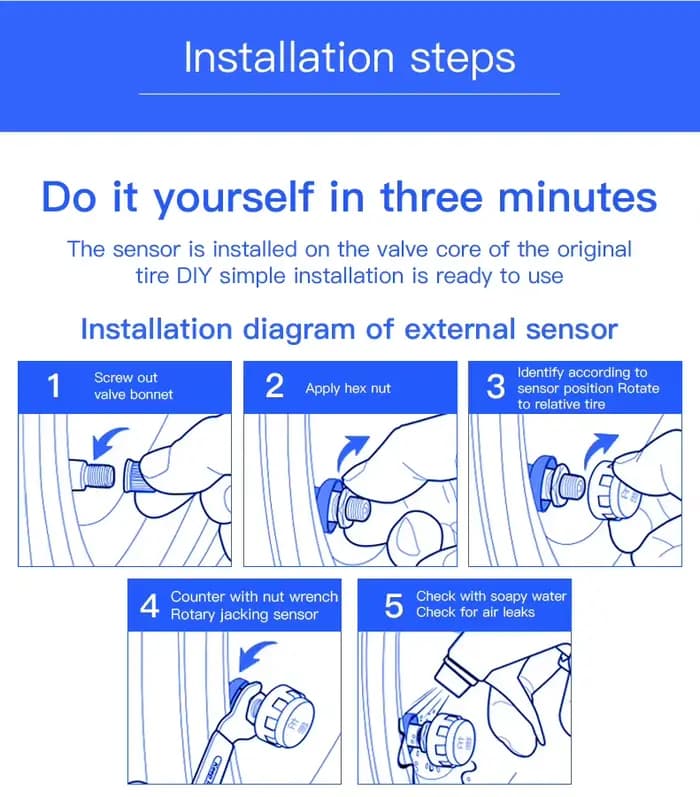 Installation steps

Do it yourself in three minutes

The sensor is installed on the valve core of the original tire DIY simple installation is ready to use

Installation diagram of external sensor

1 Screw out valve bonnet

2 Apply hex nut

3 Identify according to sensor position Rotate to relative tire

4 Counter with nut wrench Rotary jacking sensor

5 Check with soapy water Check for air leaks