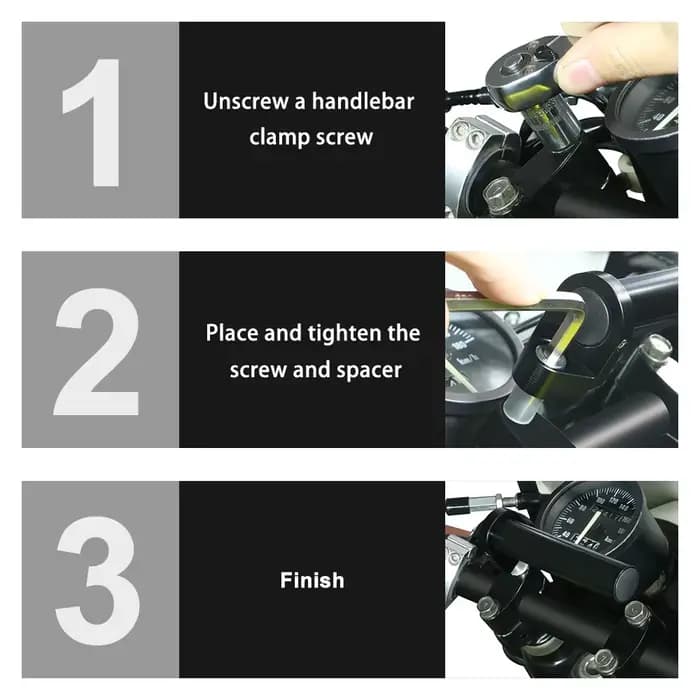 1

Unscrew a handlebar clamp screw

2

Place and tighten the screw and spacer

3

Finish