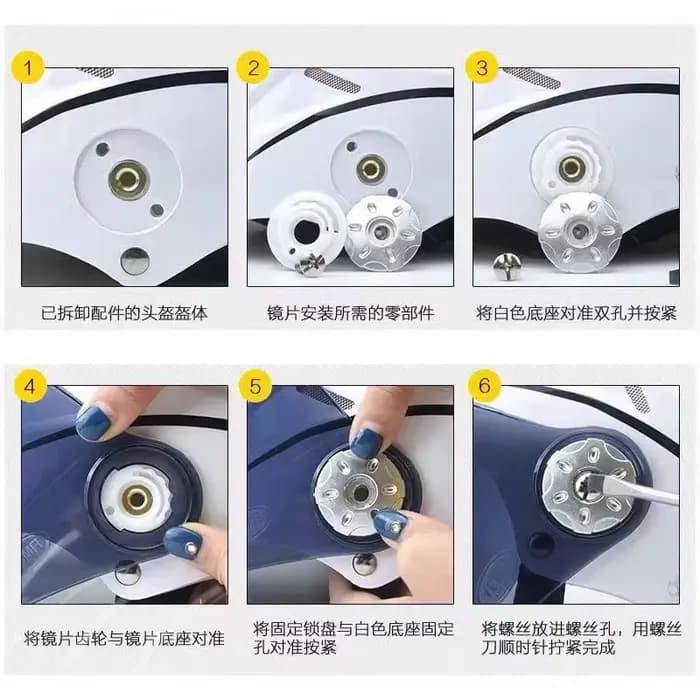 1

已拆卸配件的头盔盔体

2

镜片安装所需的零部件

3

将白色底座对准双孔并按紧

4

将镜片齿轮与镜片底座对准

5

将固定锁盘与白色底座固定孔对准按紧

6

将螺丝放进螺丝孔，用螺丝刀顺时针拧紧完成