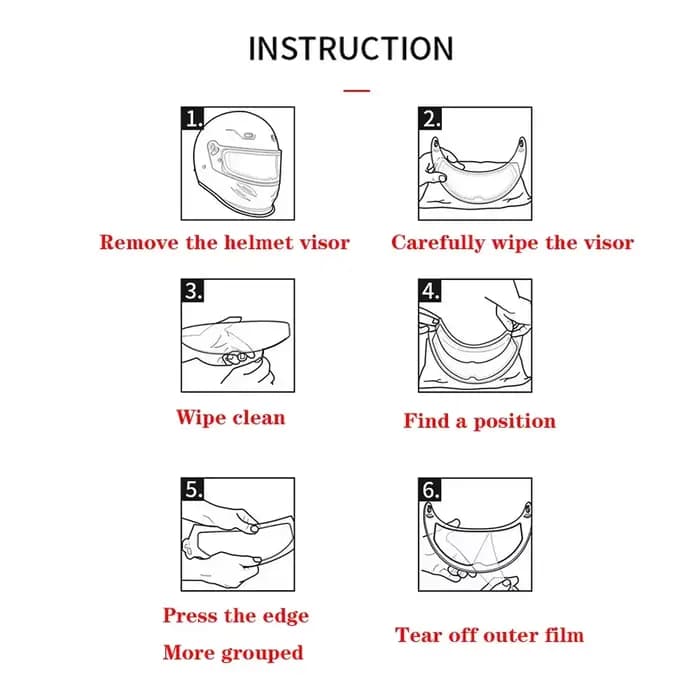 INSTRUCTION

1.

Remove the helmet visor

2.

Carefully wipe the visor

3.

Wipe clean

4.

Find a position

5.

Press the edge
More grouped

6.

Tear off outer film