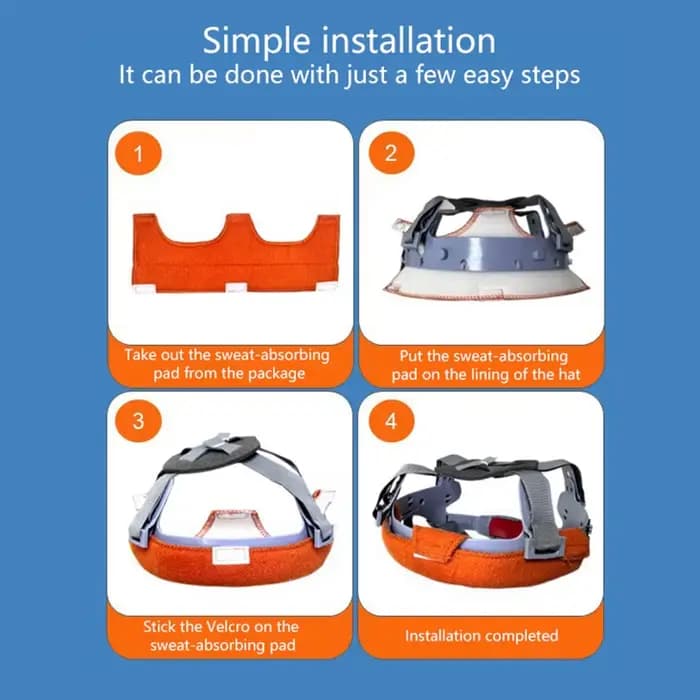 Simple installation
It can be done with just a few easy steps

1
Take out the sweat-absorbing pad from the package

2
Put the sweat-absorbing pad on the lining of the hat

3
Stick the Velcro on the sweat-absorbing pad

4
Installation completed