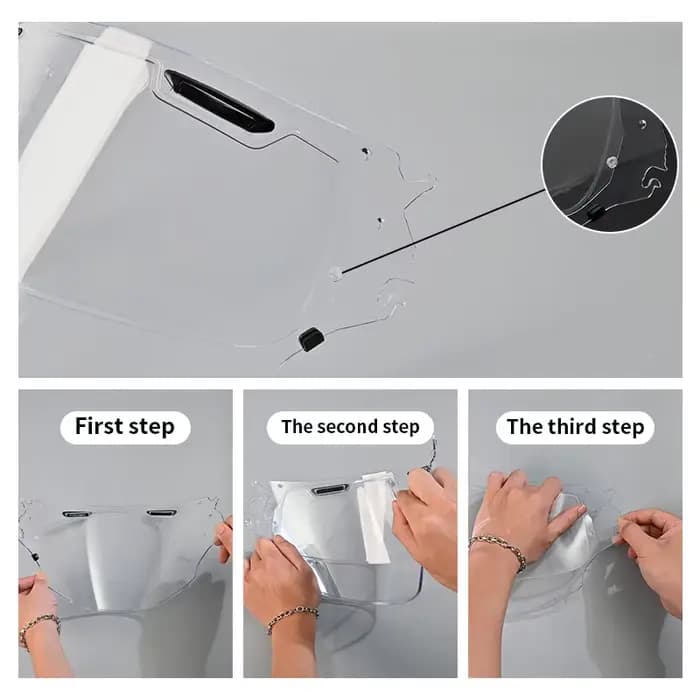 First step

The second step

The third step