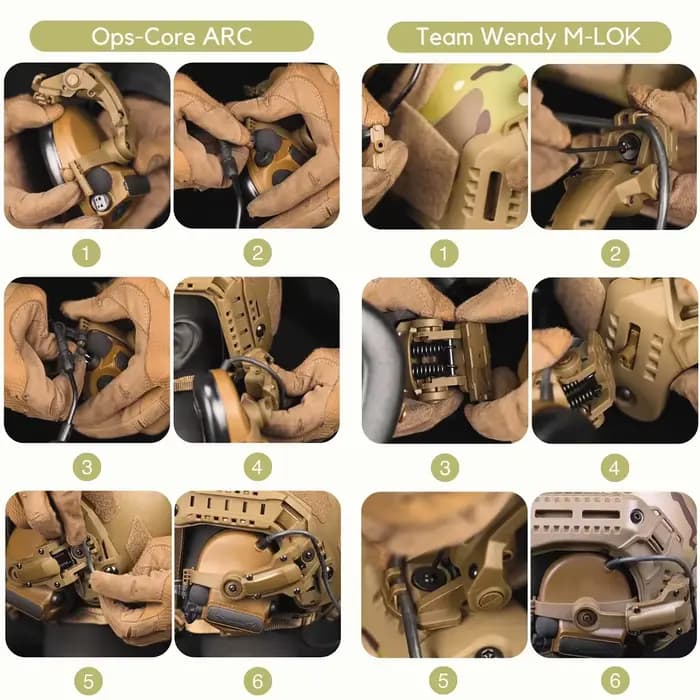 Ops-Core ARC

1 2

3 4

5 6

Team Wendy M-LOK

1 2

3 4

5 6