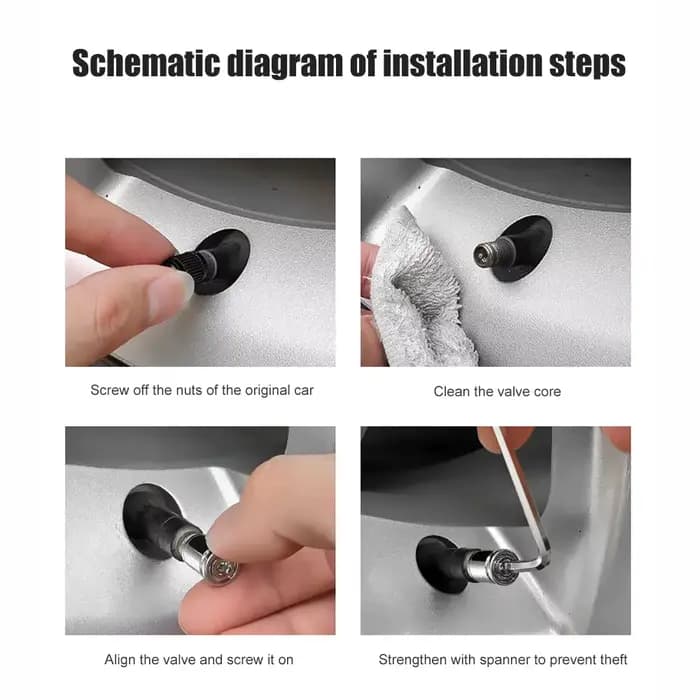 Schematic diagram of installation steps

Screw off the nuts of the original car

Clean the valve core

Align the valve and screw it on

Strengthen with spanner to prevent theft