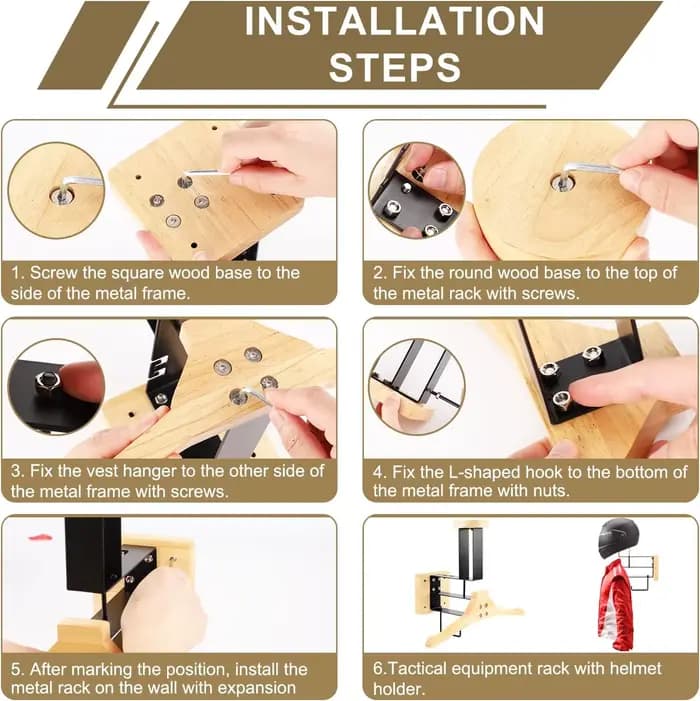 INSTALLATION STEPS

1. Screw the square wood base to the side of the metal frame.

2. Fix the round wood base to the top of the metal rack with screws.

3. Fix the vest hanger to the other side of the metal frame with screws.

4. Fix the L-shaped hook to the bottom of the metal frame with nuts.

5. After marking the position, install the metal rack on the wall with expansion

6.Tactical equipment rack with helmet holder.