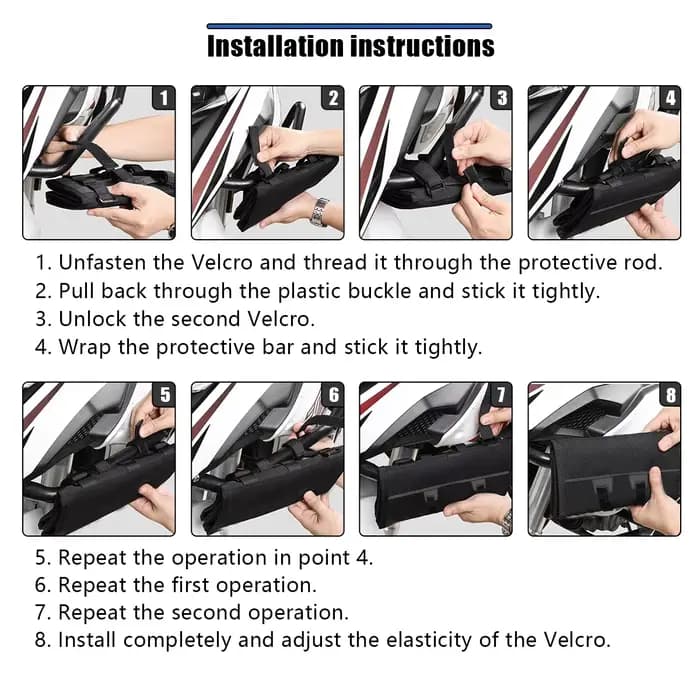 Installation instructions

1

2

3

4

1. Unfasten the Velcro and thread it through the protective rod.
2. Pull back through the plastic buckle and stick it tightly.
3. Unlock the second Velcro.
4. Wrap the protective bar and stick it tightly.

5

6

7

8

5. Repeat the operation in point 4.
6. Repeat the first operation.
7. Repeat the second operation.
8. Install completely and adjust the elasticity of the Velcro.