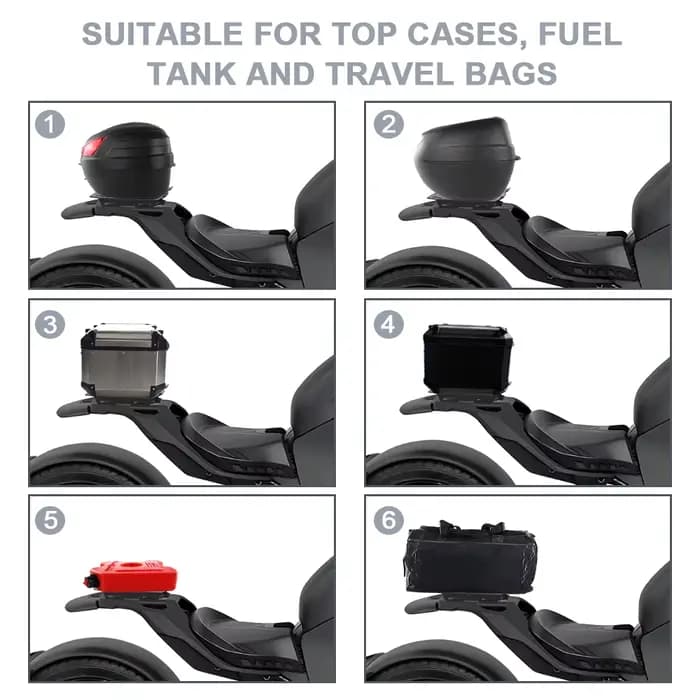 SUITABLE FOR TOP CASES, FUEL TANK AND TRAVEL BAGS

1

2

3

4

5

6