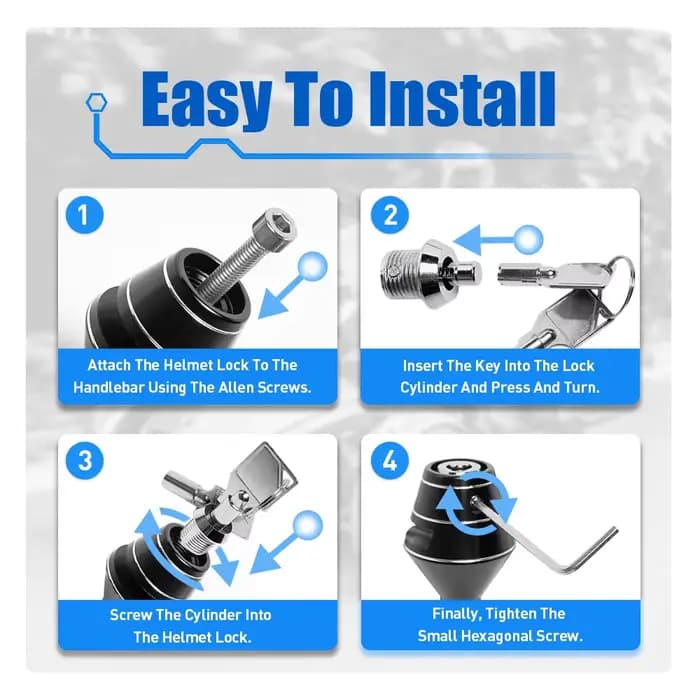 Easy To Install

1

Attach The Helmet Lock To The Handlebar Using The Allen Screws.

2

Insert The Key Into The Lock Cylinder And Press And Turn.

3

Screw The Cylinder Into The Helmet Lock.

4

Finally, Tighten The Small Hexagonal Screw.