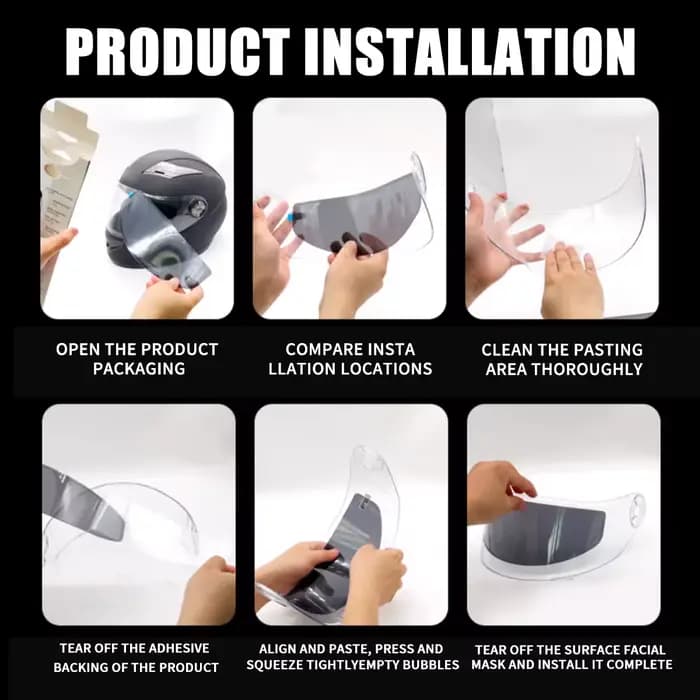 PRODUCT INSTALLATION

OPEN THE PRODUCT PACKAGING

COMPARE INSTA LLATION LOCATIONS

CLEAN THE PASTING AREA THOROUGHLY

TEAR OFF THE ADHESIVE BACKING OF THE PRODUCT

ALIGN AND PASTE, PRESS AND SQUEEZE TIGHTLYEMPTY BUBBLES

TEAR OFF THE SURFACE FACIAL MASK AND INSTALL IT COMPLETE