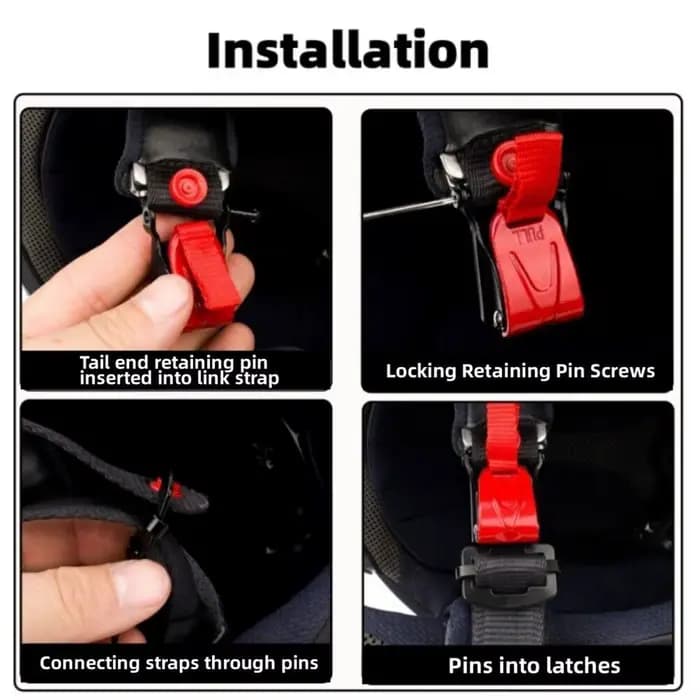 Installation

Tail end retaining pin inserted into link strap

PULL

Locking Retaining Pin Screws

Connecting straps through pins

Pins into latches