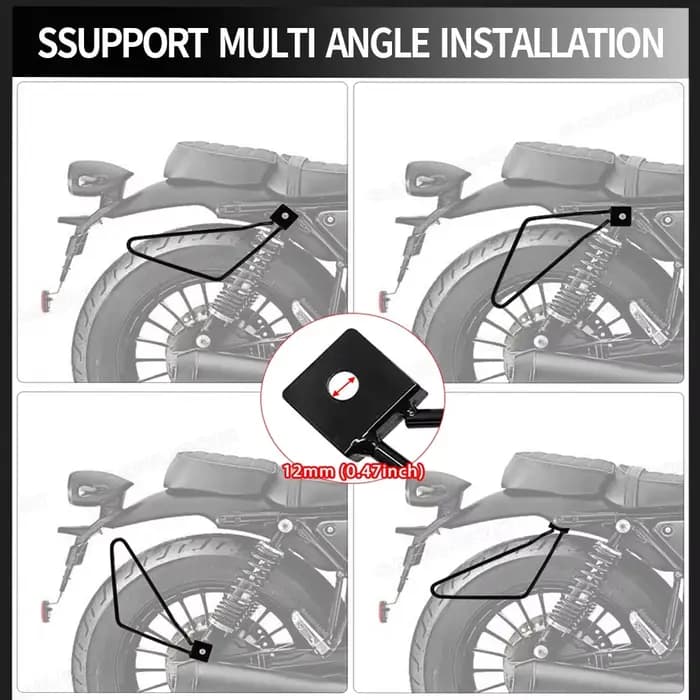 SSUPPORT MULTI ANGLE INSTALLATION

12mm (0.47inch)